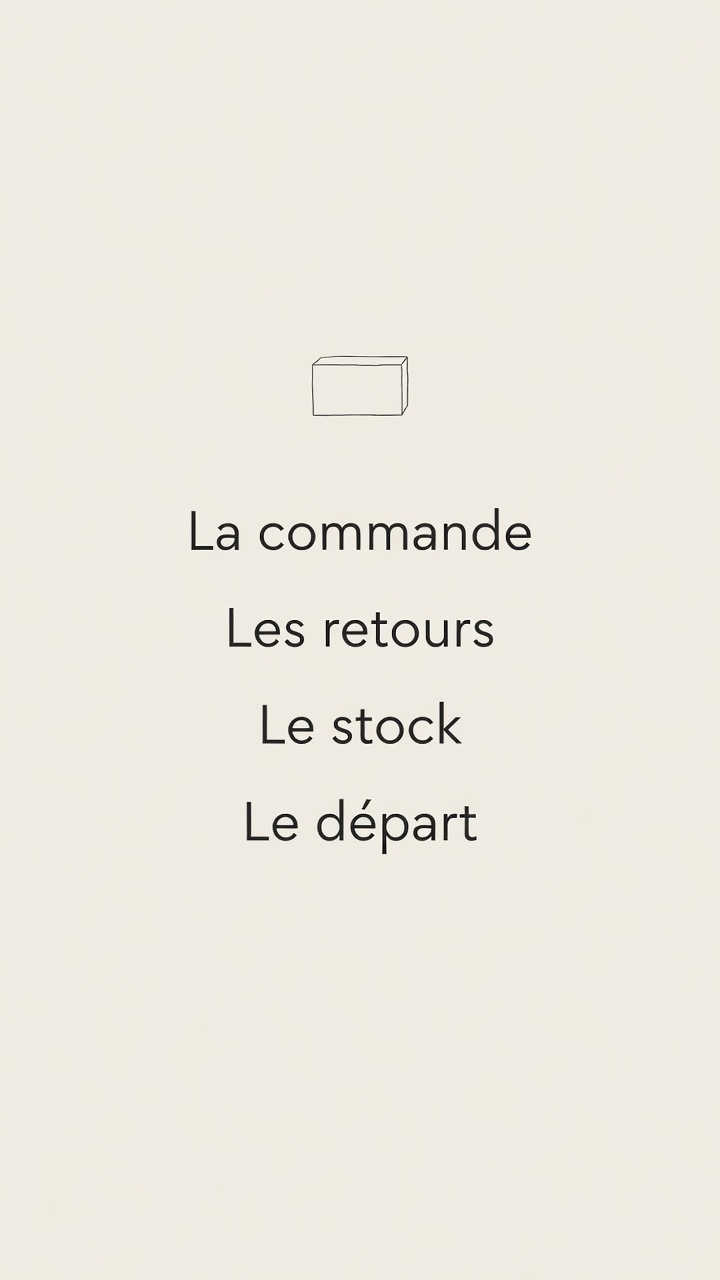 La commande

Les retours

Le stock

Le départ